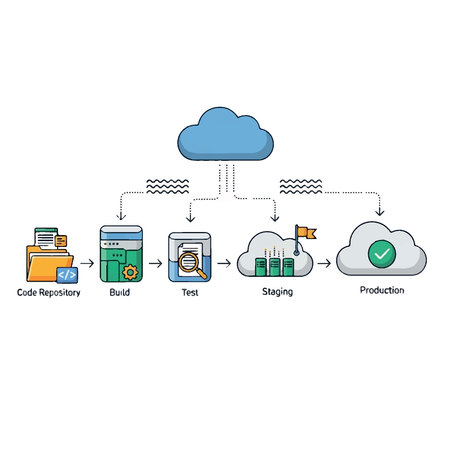 </>

Code Repository

Build

Test

Staging

Production