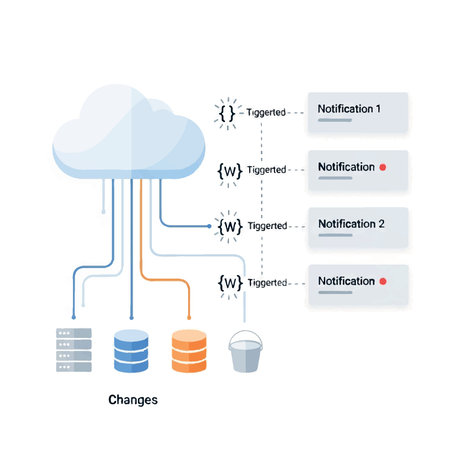 { } Tiggerted

Notification 1

{W} Tiggerted

Notification

{W} Tiggerted

Notification 2

{W} Tiggerted

Notification

Changes