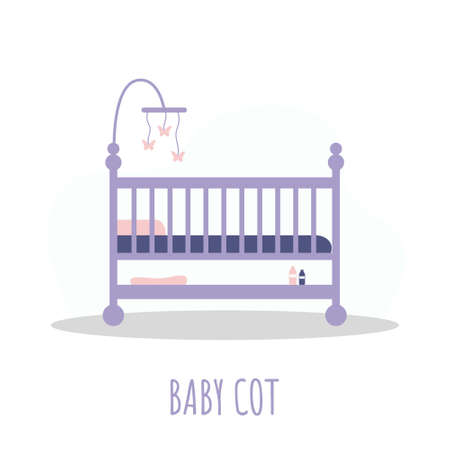 BABY COT