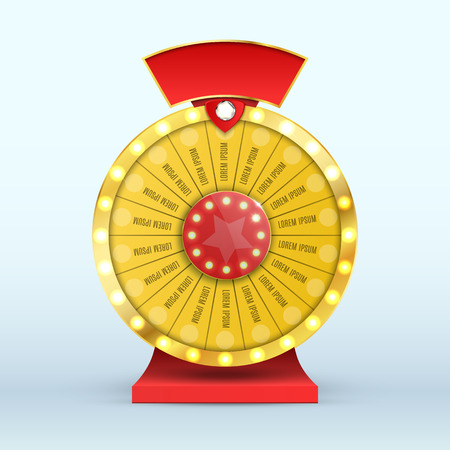 LOREM IPSUM
LOREM IPSUM
LOREM IPSUM
LOREM IPSUM
LOREM IPSUM
LOREM IPSUM
LOREM IPSUM
LOREM IPSUM
LOREM IPSUM
LOREM IPSUM
LOREM IPSUM
LOREM IPSUM
LOREM IPSUM
LOREM IPSUM
LOREM IPSUM
LOREM IPSUM
LOREM IPSUM
LOREM IPSUM