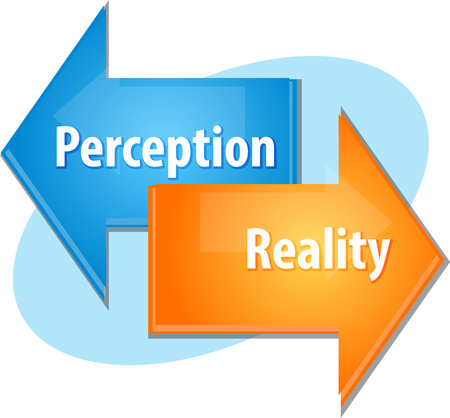 Perception

Reality