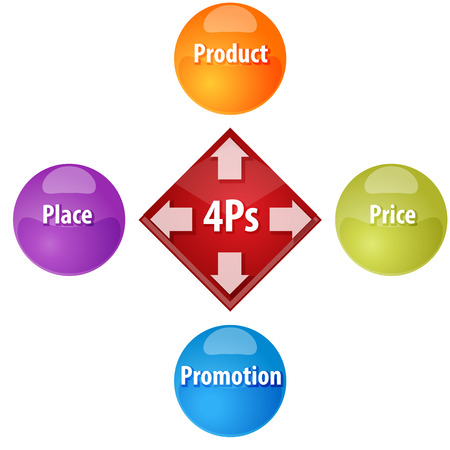 Product

Place

4Ps

Price

Promotion