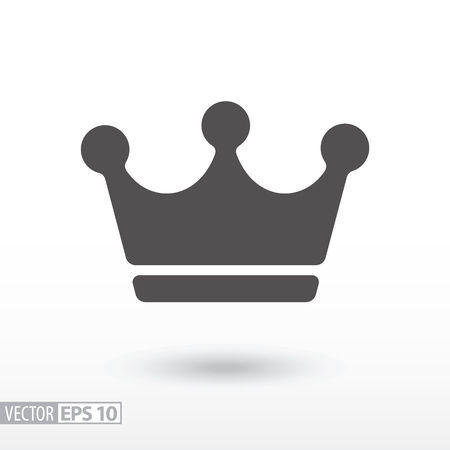 VECTOR EPS 10