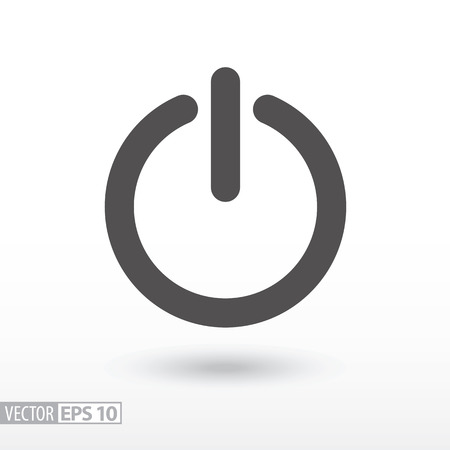 VECTOR EPS 10