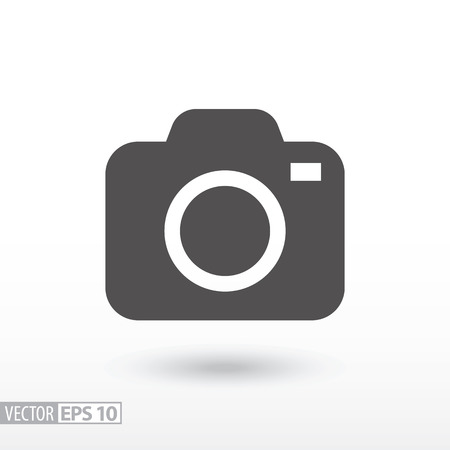 VECTOR EPS 10