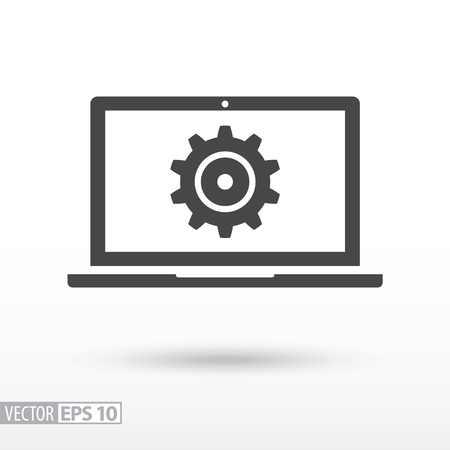 VECTOR EPS 10