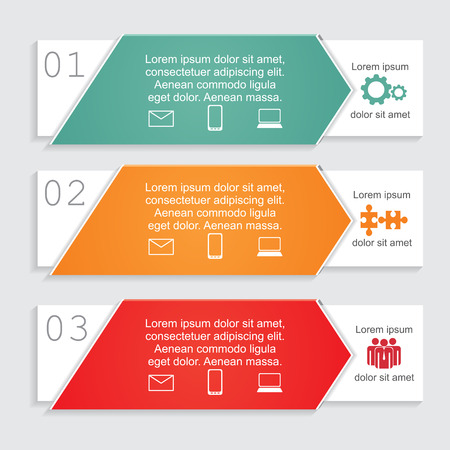 01

Lorem ipsum dolor sit amet, consectetuer adipiscing elit. Aenean commodo ligula eget dolor. Aenean massa.

Lorem ipsum

dolor sit amet

02

Lorem ipsum dolor sit amet, consectetuer adipiscing elit. Aenean commodo ligula eget dolor. Aenean massa.

Lorem ipsum

dolor sit amet

03

Lorem ipsum dolor sit amet, consectetuer adipiscing elit. Aenean commodo ligula eget dolor. Aenean massa.

Lorem ipsum

dolor sit amet