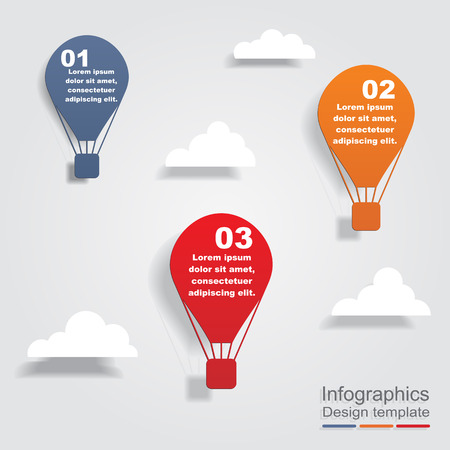 01
Lorem ipsum dolor sit amet, consectetuer adipiscing elit.

02
Lorem ipsum dolor sit amet, consectetuer adipiscing elit.

03
Lorem ipsum dolor sit amet, consectetuer adipiscing elit.

Infographics
Design template