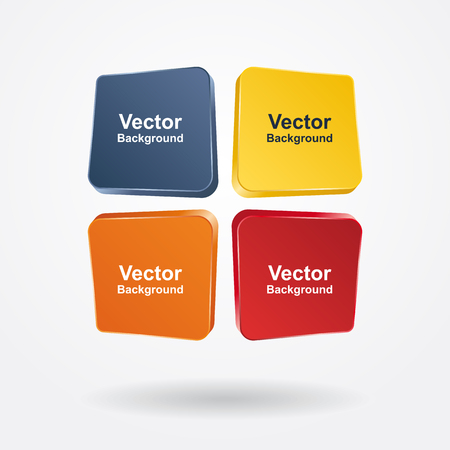 Vector
Background

Vector
Background

Vector
Background

Vector
Background