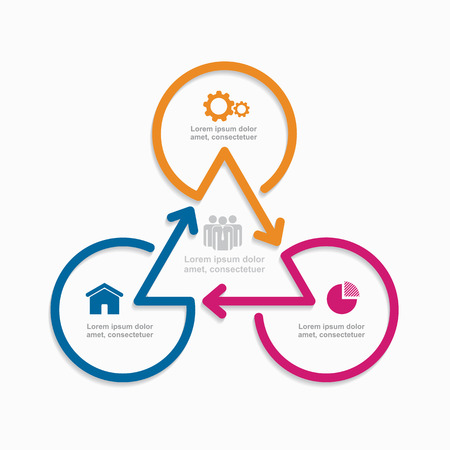 Lorem ipsum dolor amet, consectetuer

Lorem ipsum dolor amet, consectetuer

Lorem ipsum dolor amet, consectetuer

Lorem ipsum dolor amet, consectetuer