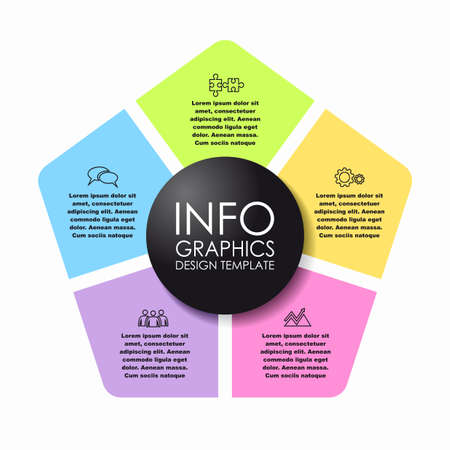 Lorem ipsum dolor sit amet, consectetuer adipiscing elit. Aenean commodo ligula eget dolor. Aenean massa. Cum sociis natoque

Lorem ipsum dolor sit amet, consectetuer adipiscing elit. Aenean commodo ligula eget dolor. Aenean massa. Cum sociis natoque

INFO GRAPHICS DESIGN TEMPLATE

Lorem ipsum dolor sit amet, consectetuer adipiscing elit. Aenean commodo ligula eget dolor. Aenean massa. Cum sociis natoque

Lorem ipsum dolor sit amet, consectetuer adipiscing elit. Aenean commodo ligula eget dolor. Aenean massa. Cum sociis natoque

Lorem ipsum dolor sit amet, consectetuer adipiscing elit. Aenean commodo ligula eget dolor. Aenean massa. Cum sociis natoque