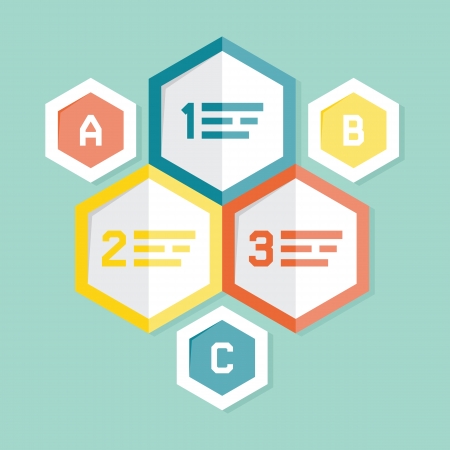 A

1

B

2

3

C