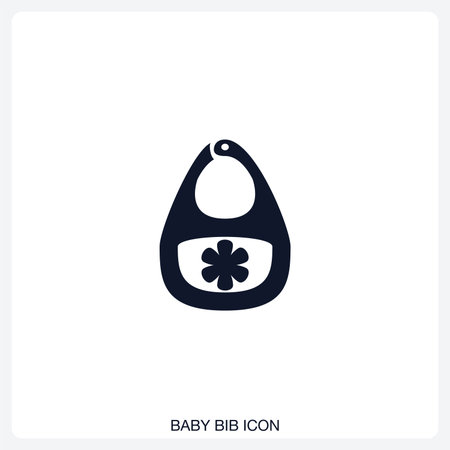 BABY BIB ICON