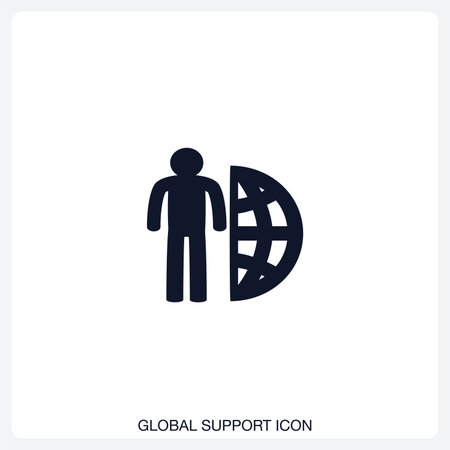 GLOBAL SUPPORT ICON