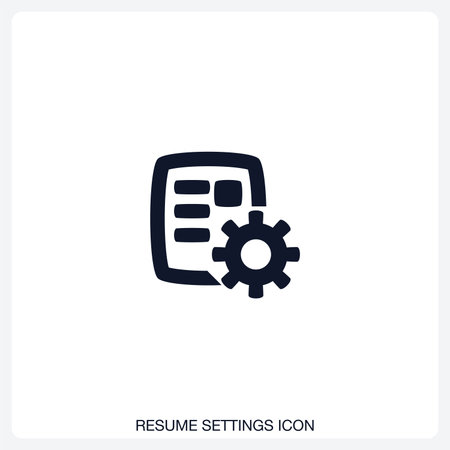 RESUME SETTINGS ICON