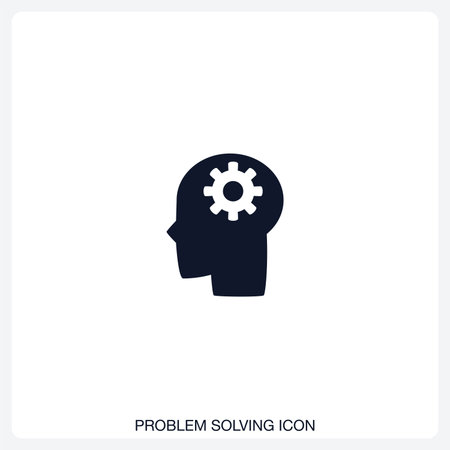 PROBLEM SOLVING ICON