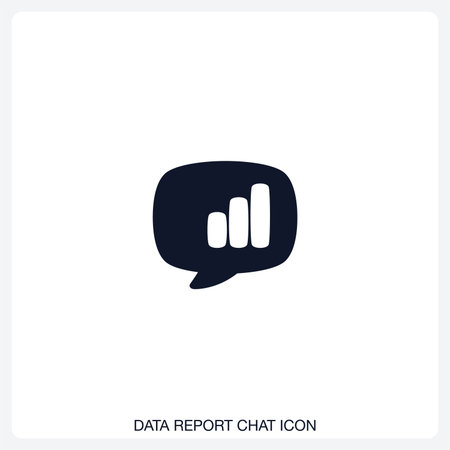 DATA REPORT CHAT ICON