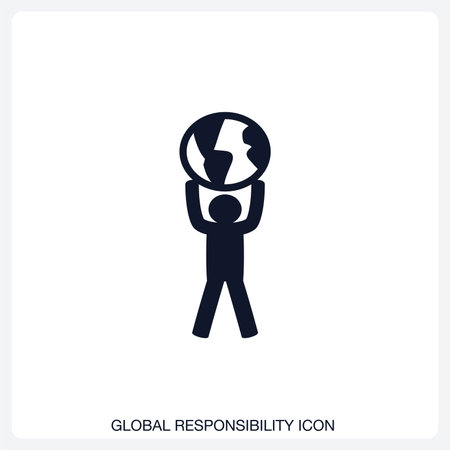 GLOBAL RESPONSIBILITY ICON