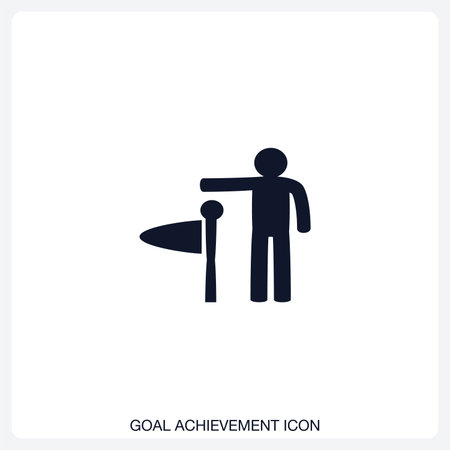 GOAL ACHIEVEMENT ICON