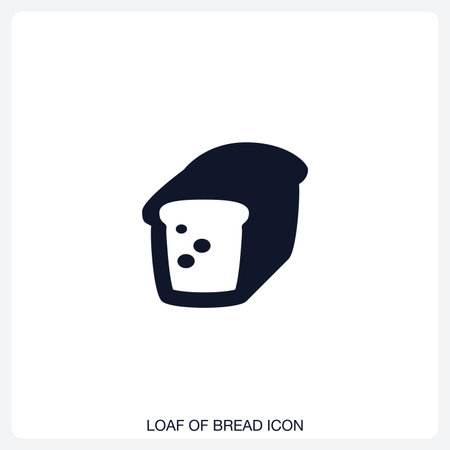 LOAF OF BREAD ICON