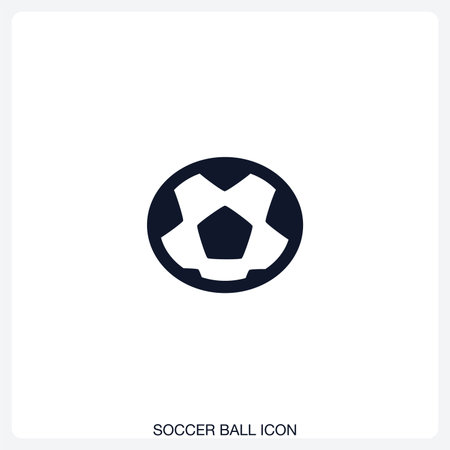 SOCCER BALL ICON