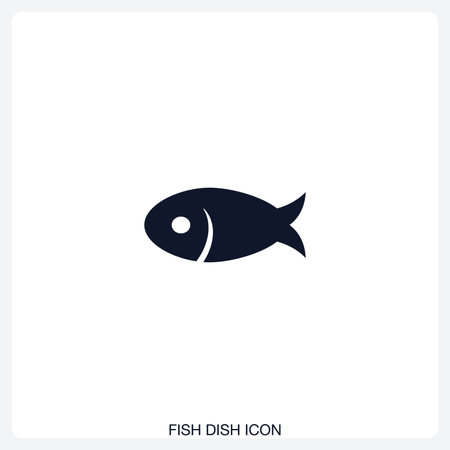 FISH DISH ICON