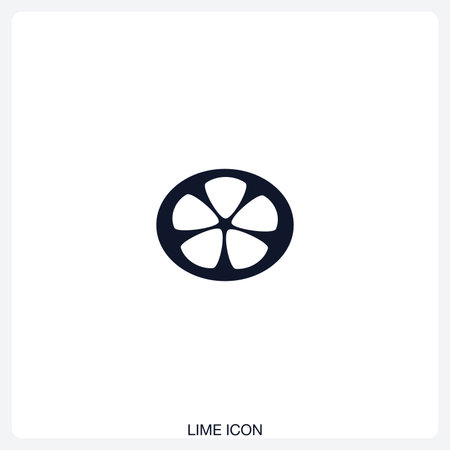 LIME ICON