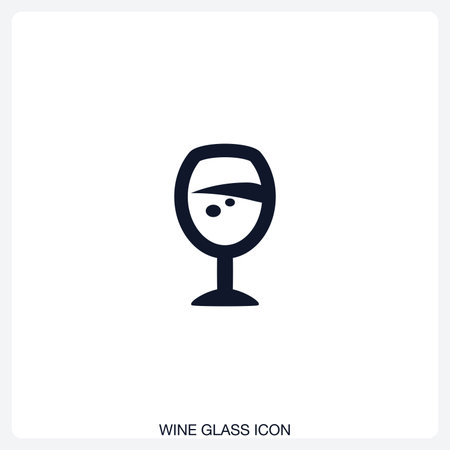 WINE GLASS ICON