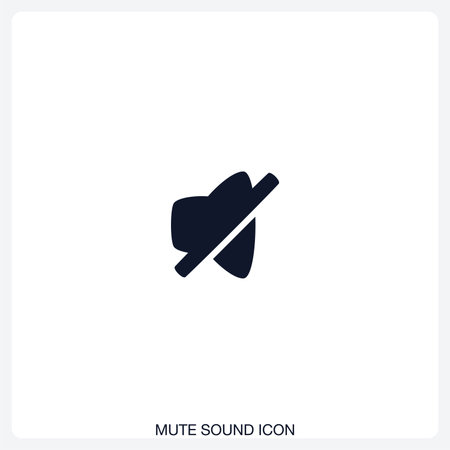 MUTE SOUND ICON