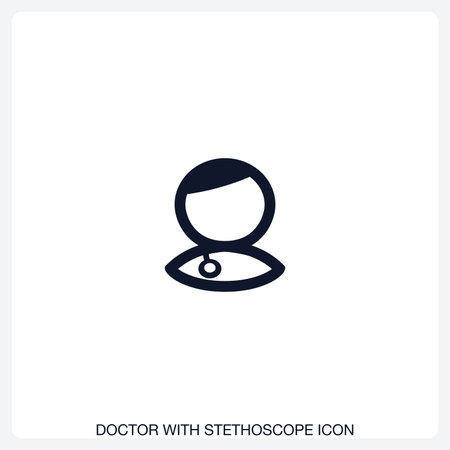 DOCTOR WITH STETHOSCOPE ICON