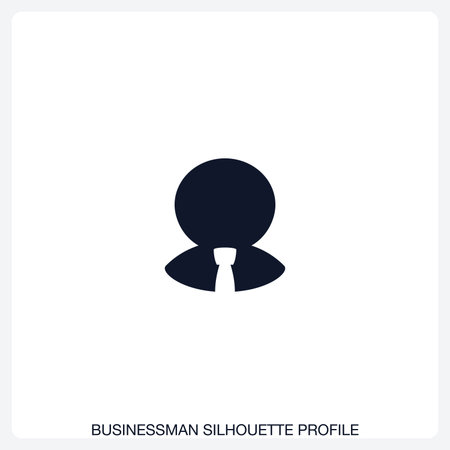 BUSINESSMAN SILHOUETTE PROFILE