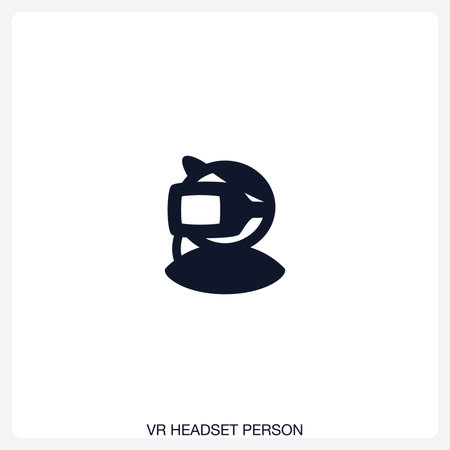 VR HEADSET PERSON