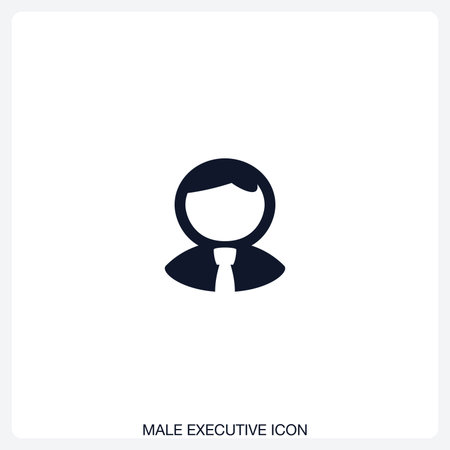 MALE EXECUTIVE ICON