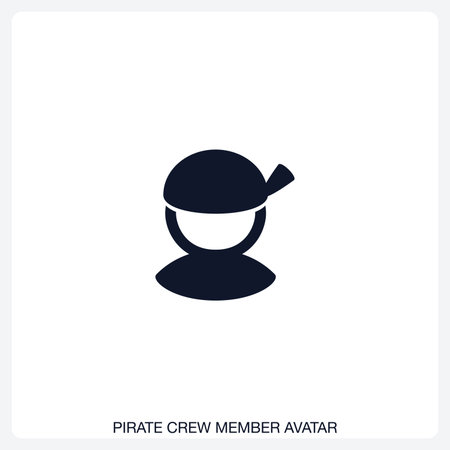 PIRATE CREW MEMBER AVATAR