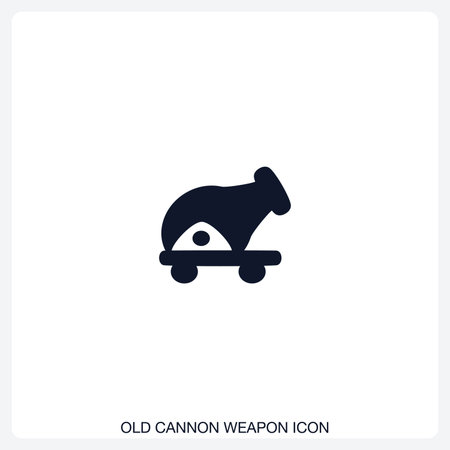 OLD CANNON WEAPON ICON