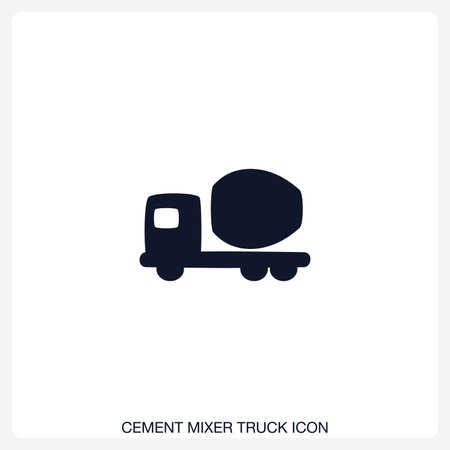 CEMENT MIXER TRUCK ICON