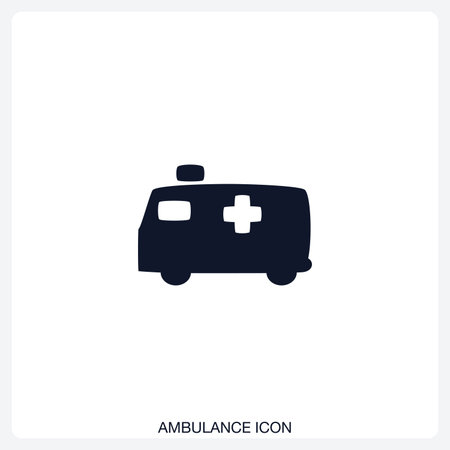 AMBULANCE ICON