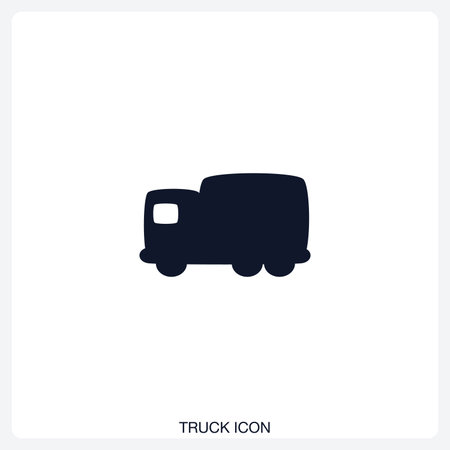 TRUCK ICON