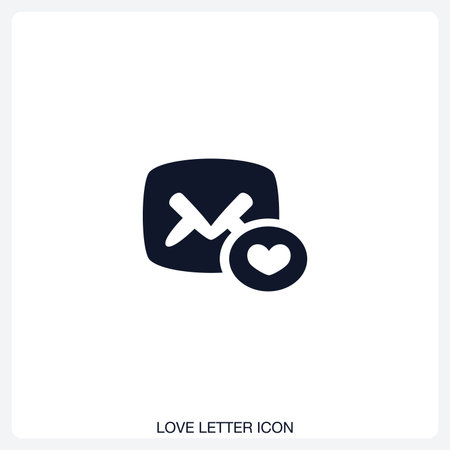 LOVE LETTER ICON