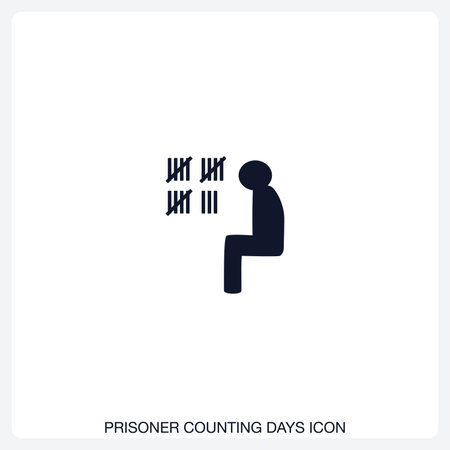 PRISONER COUNTING DAYS ICON