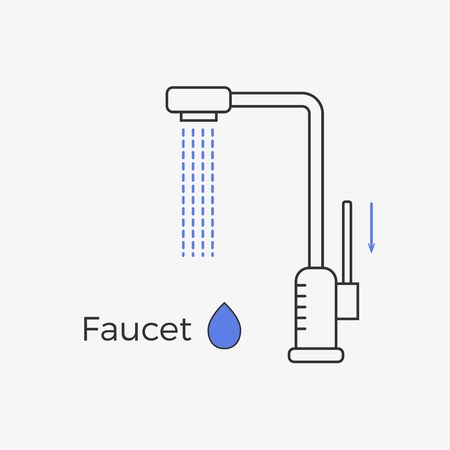 Faucet