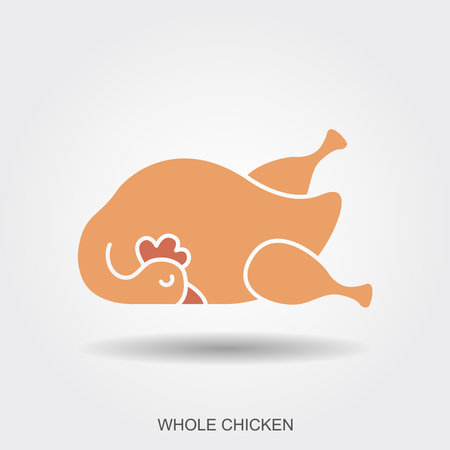 WHOLE CHICKEN