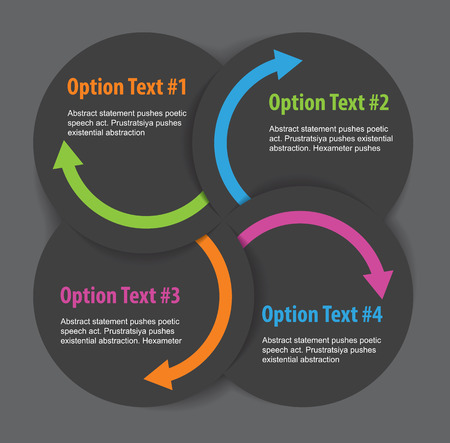 Option Text #1

Abstract statement pushes poetic speech act. Prustratsiya pushes existential abstraction

Option Text #2

Abstract statement pushes poetic act. Prustratsiya pushes existential abstraction. Hexameter pushes

Option Text #3

Abstract statement pushes poetic speech act. Prustratsiya pushes existential abstraction. Hexameter

Option Text #4

Abstract statement pushes poetic speech act. Prustratsiya pushes existential abstraction