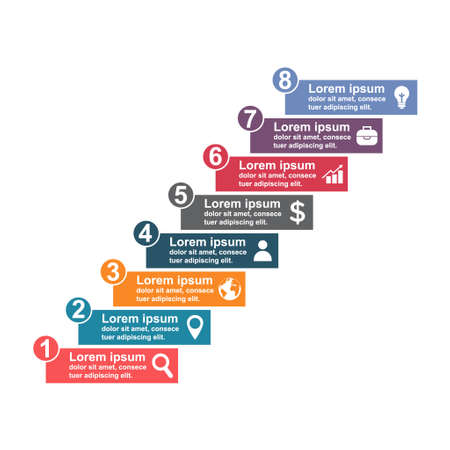 8
Lorem ipsum
dolor sit amet, consece tuer adipiscing elit.

7
Lorem ipsum
dolor sit amet, consece tuer adipiscing elit.

6
Lorem ipsum
dolor sit amet, consece tuer adipiscing elit.

5
Lorem ipsum
dolor sit amet, consece tuer adipiscing elit.

$

4
Lorem ipsum
dolor sit amet, consece tuer adipiscing elit.

3
Lorem ipsum
dolor sit amet, consece tuer adipiscing elit.

2
Lorem ipsum
dolor sit amet, consece tuer adipiscing elit.

1
Lorem ipsum
dolor sit amet, consece tuer adipiscing elit.