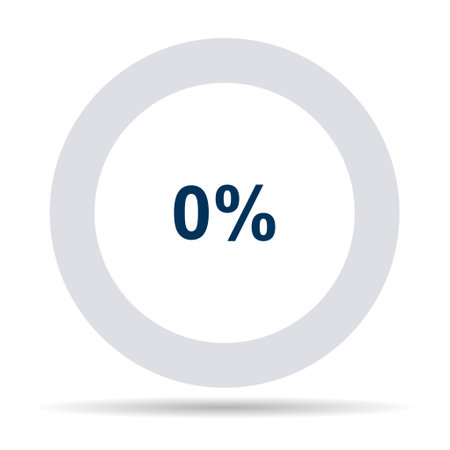 0%