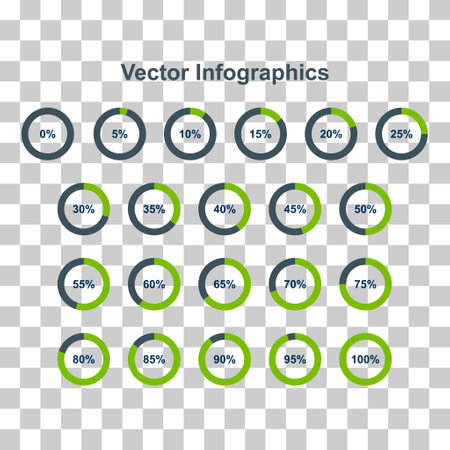 Vector Infographics

0% 5% 10% 15% 20% 25%

30% 35% 40% 45% 50%

55% 60% 65% 70% 75%

80% 85% 90% 95% 100%