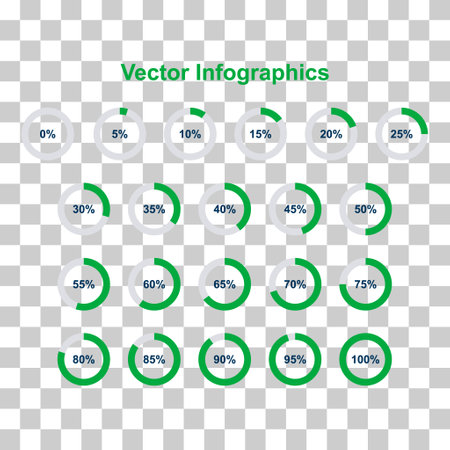 Vector Infographics

0% 5% 10% 15% 20% 25%

30% 35% 40% 45% 50%

55% 60% 65% 70% 75%

80% 85% 90% 95% 100%