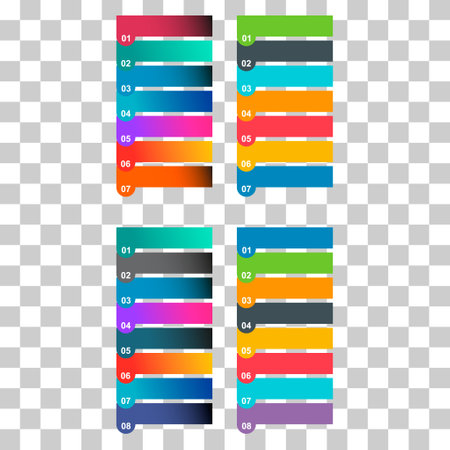 01
02
03
04
05
06
07

01
02
03
04
05
06
07

01
02
03
04
05
06
07
08

01
02
03
04
05
06
07
08