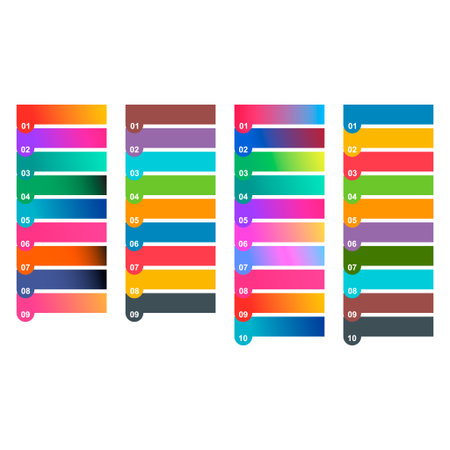 01
02
03
04
05
06
07
08
09

01
02
03
04
05
06
07
08
09

01
02
03
04
05
06
07
08
09
10

01
02
03
04
05
06
07
08
09
10