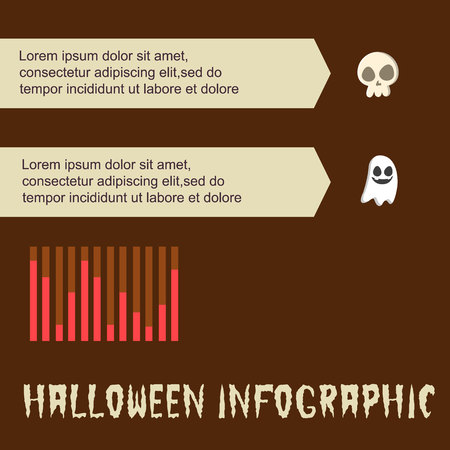 Lorem ipsum dolor sit amet, consectetur adipiscing elit,sed do tempor incididunt ut labore et dolore

Lorem ipsum dolor sit amet, consectetur adipiscing elit,sed do tempor incididunt ut labore et dolore

HALLOWEEN INFOGRAPHIC